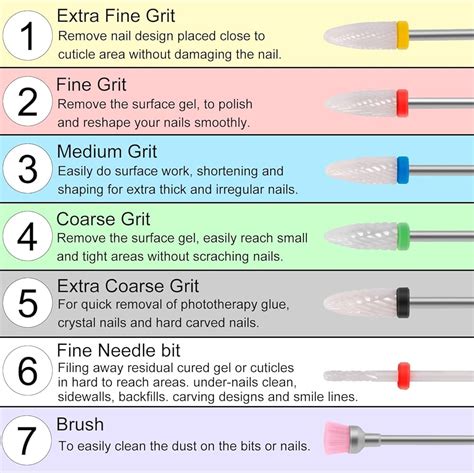 1
Extra Fine Grit
Remove nail design placed close to cuticle area without damaging the nail.

2
Fine Grit
Remove the surface gel, to polish and reshape your nails smoothly.

3
Medium Grit
Easily do surface work, shortening and shaping for extra thick and irregular nails.

4
Coarse Grit
Remove the surface gel, easily reach small and tight areas without scraching nails.

5
Extra Coarse Grit
For quick removal of phototherapy glue, crystal nails and hard carved nails.

6
Fine Needle bit
Filing away residual cured gel or cuticles in hard to reach areas. under-nails clean, sidewalls, backfills. carving designs and smile lines.

7
Brush
To easily clean the dust on the bits or nails.