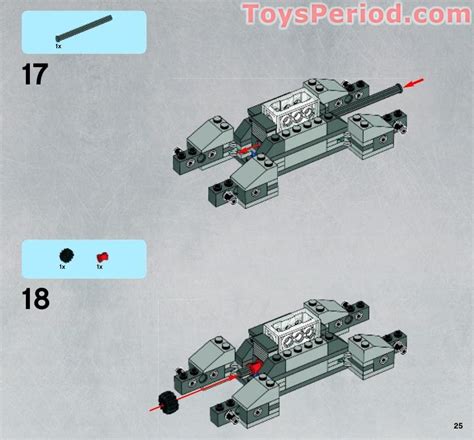 ToysPeriod.com

1x

17

1x 1x

18

25