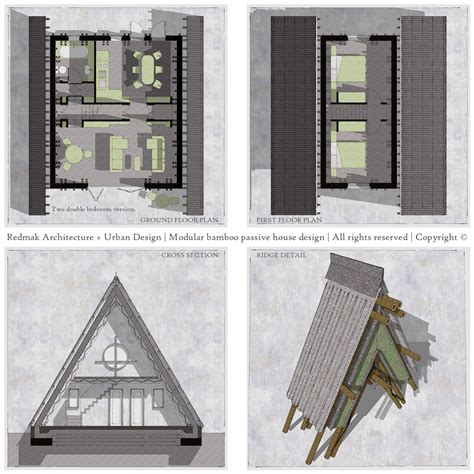 Two double bedroom version.

GROUND FLOOR PLAN

FIRST FLOOR PLAN

Redmak Architecture + Urban Design | Modular bamboo passive house design | All rights reserved | Copyright ©

CROSS SECTION

RIDGE DETAIL