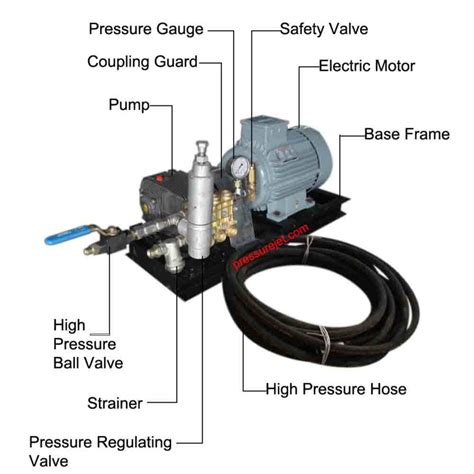 Pressure Gauge
Safety Valve
Coupling Guard
Electric Motor
Pump
Base Frame
pressurejet.com
High Pressure Ball Valve
High Pressure Hose
Strainer
Pressure Regulating Valve