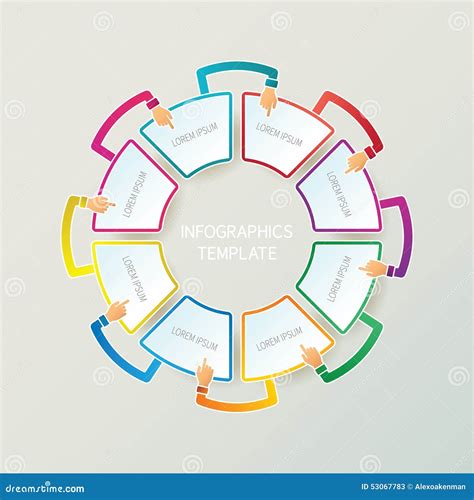 LOREM IPSUM

LOREM IPSUM

LOREM IPSUM

LOREM IPSUM

INFOGRAPHICS TEMPLATE

LOREM IPSUM

LOREM IPSUM

LOREM IPSUM

LOREM IPSUM

dreamstime.com

ID 53067783 © Alexoakenman