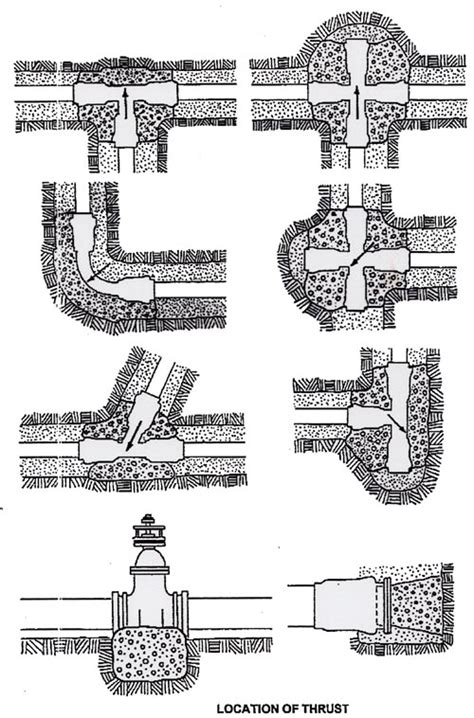 LOCATION OF THRUST