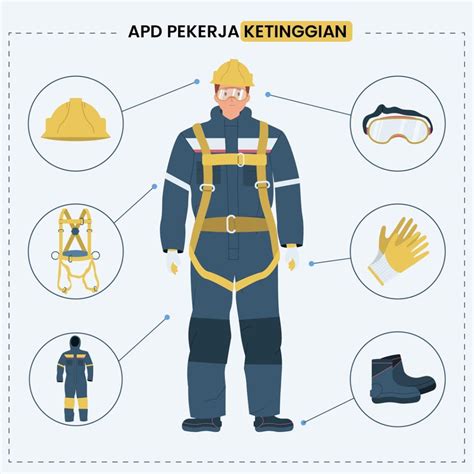 APD PEKERJA KETINGGIAN