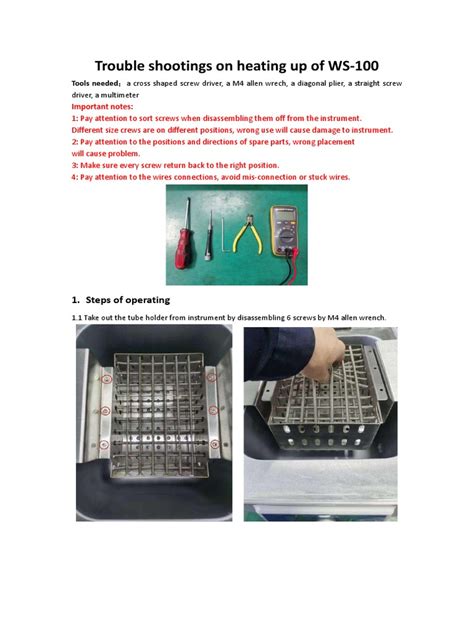 Trouble shootings on heating up of WS-100

Tools needed: a cross shaped screw driver, a M4 allen wrech, a diagonal plier, a straight screw driver, a multimeter

Important notes:

1: Pay attention to sort screws when disassembling them off from the instrument. Different size crews are on different positions, wrong use will cause damage to instrument.

2: Pay attention to the positions and directions of spare parts, wrong placement will cause problem.

3: Make sure every screw return back to the right position.

4: Pay attention to the wires connections, avoid mis-connection or stuck wires.

1. Steps of operating

1.1 Take out the tube holder from instrument by disassembling 6 screws by M4 allen wrench.