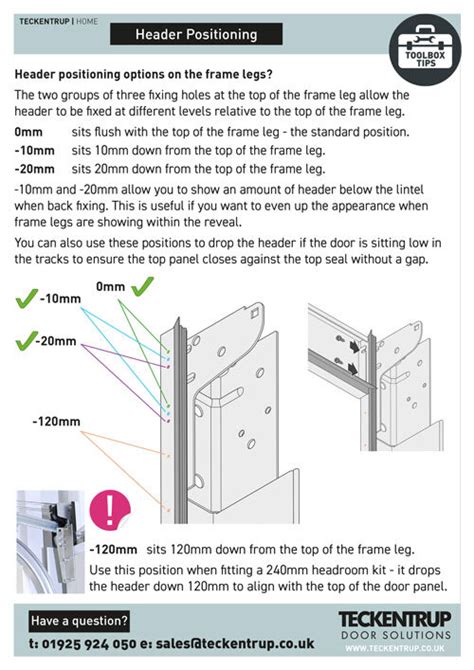 TECKENTRUP | HOME

Header Positioning

TOOLBOX TIPS

Header positioning options on the frame legs?

The two groups of three fixing holes at the top of the frame leg allow the header to be fixed at different levels relative to the top of the frame leg.

0mm sits flush with the top of the frame leg - the standard position.

-10mm sits 10mm down from the top of the frame leg.

-20mm sits 20mm down from the top of the frame leg.

-10mm and -20mm allow you to show an amount of header below the lintel when back fixing. This is useful if you want to even up the appearance when frame legs are showing within the reveal.

You can also use these positions to drop the header if the door is sitting low in the tracks to ensure the top panel closes against the top seal without a gap.

0mm

-10mm

-20mm

-120mm

!

-120mm sits 120mm down from the top of the frame leg.

Use this position when fitting a 240mm headroom kit - it drops the header down 120mm to align with the top of the door panel.

Have a question?

t: 01925 924 050 e: sales@teckentrup.co.uk

TECKENTRUP DOOR SOLUTIONS

WWW.TECKENTRUP.CO.UK