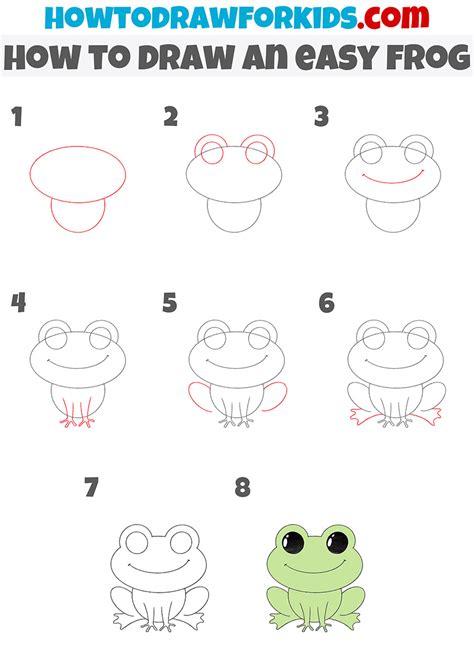 HOWTODRAWFORKIDS.com
HOW TO DRAW AN EASY FROG

1

2

3

4

5

6

7

8