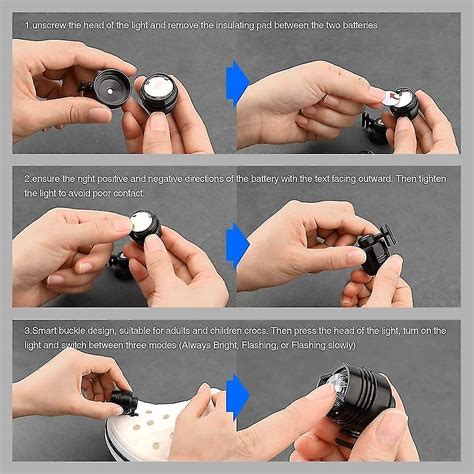 1.unscrew the head of the light and remove the insulating pad between the two batteries

2.ensure the right positive and negative directions of the battery with the text facing outward. Then tighten the light to avoid poor contact

3.Smart buckle design, suitable for adults and children crocs. Then press the head of the light, turn on the light and switch between three modes (Always Bright, Flashing, or Flashing slowly)