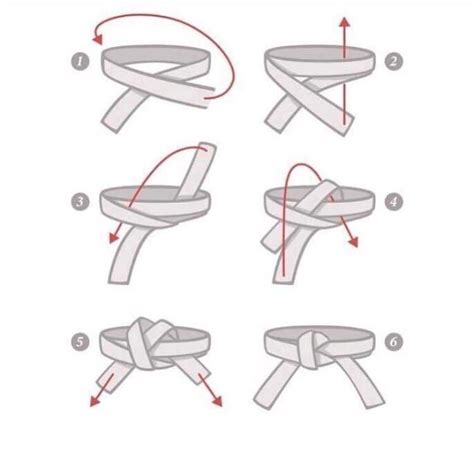 1
2
3
4
5
6