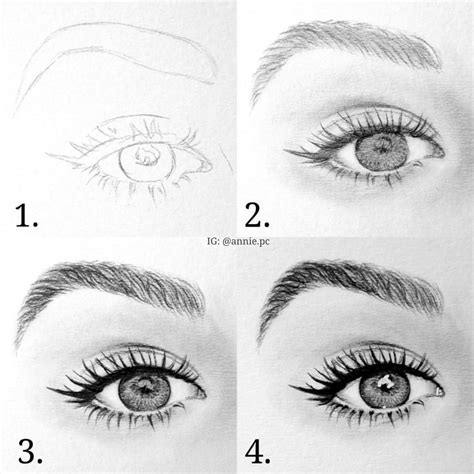 1.

2.

IG: @annie.pc

3.

4.