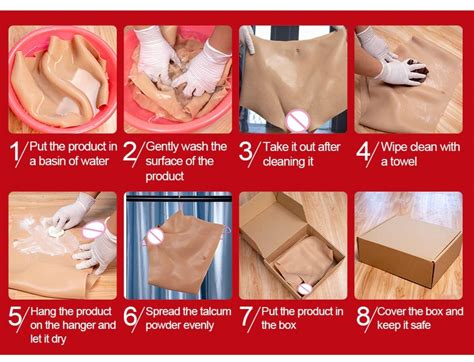 1/ Put the product in a basin of water

2/ Gently wash the surface of the product

3/ Take it out after cleaning it

4/ Wipe clean with a towel

5/ Hang the product on the hanger and let it dry

6/ Spread the talcum powder evenly

7/ Put the product in the box

8/ Cover the box and keep it safe