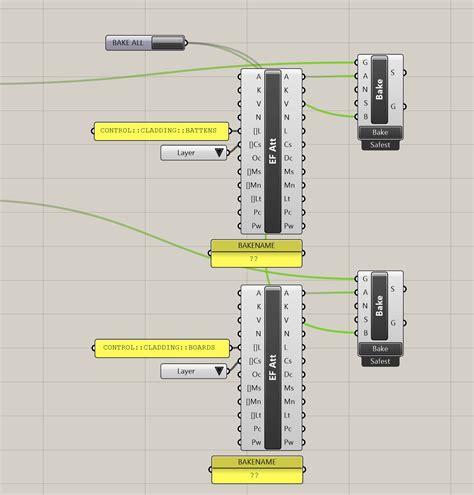 BAKE ALL

G
A
N
S
B
Bake
S
G
Bake
Safest

A
K
V
N
[]L
[]Cs
Oc
[]Ms
[]Mn
[]Lt
Pc
Pw
EF Att
A
K
V
N
L
Cs
Dc
Ms
Mn
Lt
Pc
Pw

CONTROL::CLADDING::BATTENS
Layer

BAKENAME
??

G
A
N
S
B
Bake
S
G
Bake
Safest

A
K
V
N
[]L
[]Cs
Oc
[]Ms
[]Mn
[]Lt
Pc
Pw
EF Att
A
K
V
N
L
Cs
Dc
Ms
Mn
Lt
Pc
Pw

CONTROL::CLADDING::BOARDS
Layer

BAKENAME
??