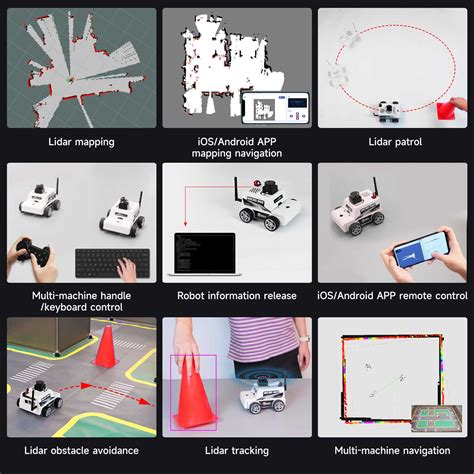 Lidar mapping

iOS/Android APP mapping navigation

Lidar patrol

Multi-machine handle /keyboard control

Robot information release

iOS/Android APP remote control

Lidar obstacle avoidance

Lidar tracking

Multi-machine navigation