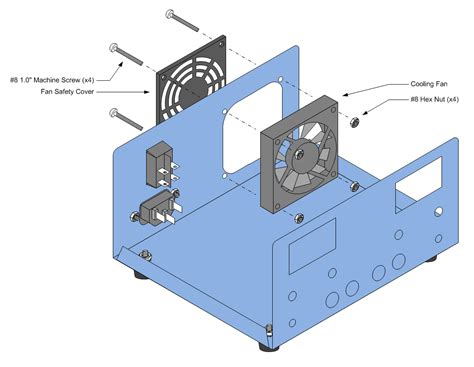 #8 1.0" Machine Screw (x4)
Fan Safety Cover
Cooling Fan
#8 Hex Nut (x4)