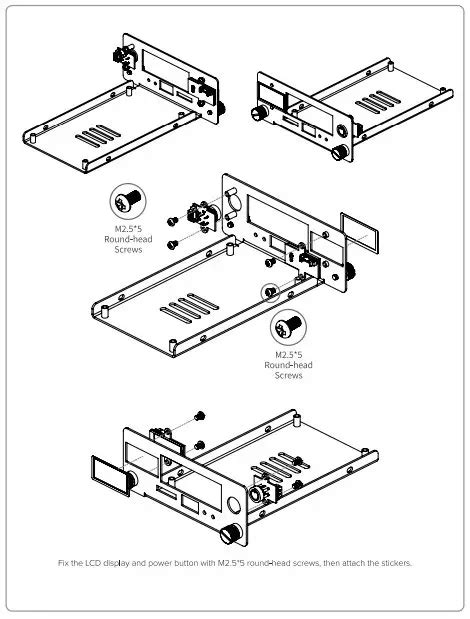 M2.5*5
Round-head
Screws

M2.5*5
Round-head
Screws

Fix the LCD display and power button with M2.5*5 round-head screws, then attach the stickers.