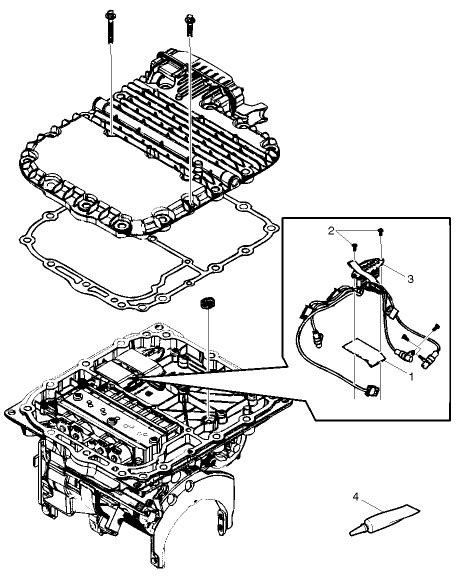 2
3
1
4