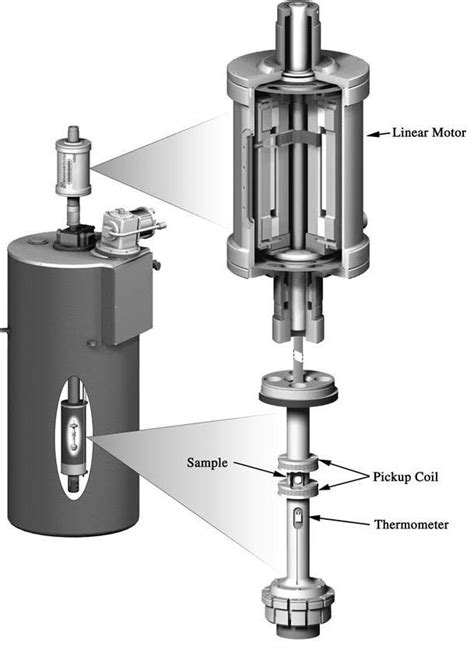 Linear Motor

Sample

Pickup Coil

Thermometer