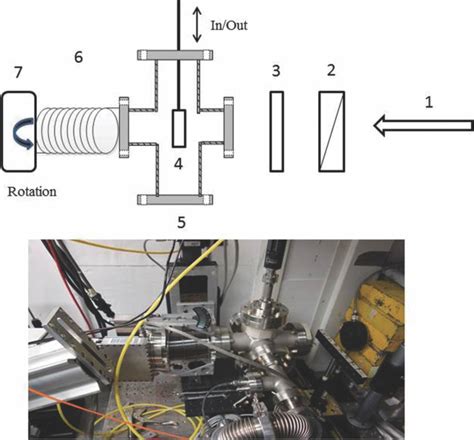 In/Out

6

7

3

2

1

4

Rotation

5