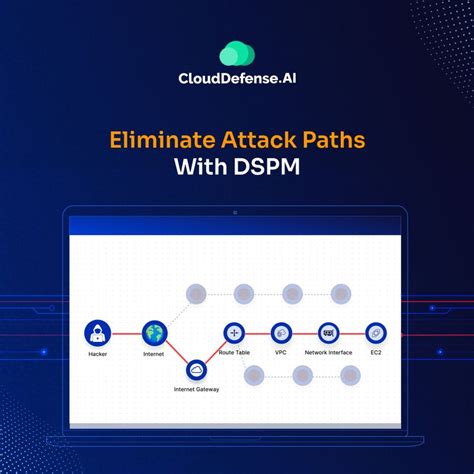 CloudDefense.AI

Eliminate Attack Paths
With DSPM

Hacker
Internet
Internet Gateway
Route Table
VPC
Network Interface
EC2