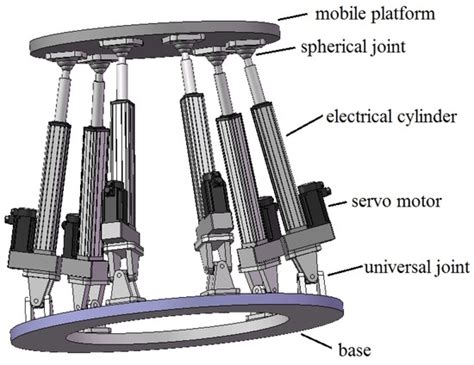 mobile platform
spherical joint
electrical cylinder
servo motor
universal joint
base