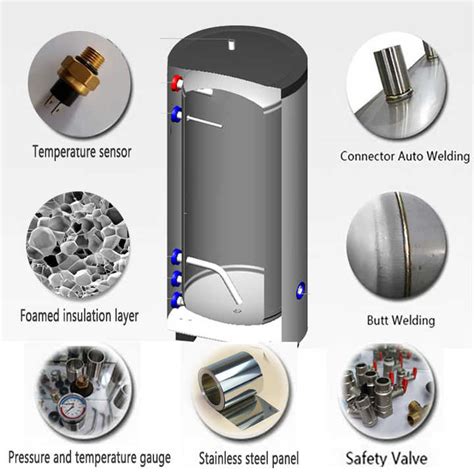 Temperature sensor

Connector Auto Welding

Foamed insulation layer

Butt Welding

Pressure and temperature gauge

Stainless steel panel

Safety Valve