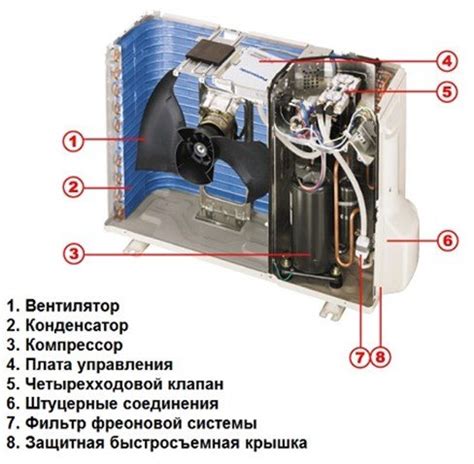 4
5
1
2
6
3
7 8

1. Вентилятор
2. Конденсатор
3. Компрессор
4. Плата управления
5. Четырехходовой клапан
6. Штуцерные соединения
7. Фильтр фреоновой системы
8. Защитная быстросъемная крышка