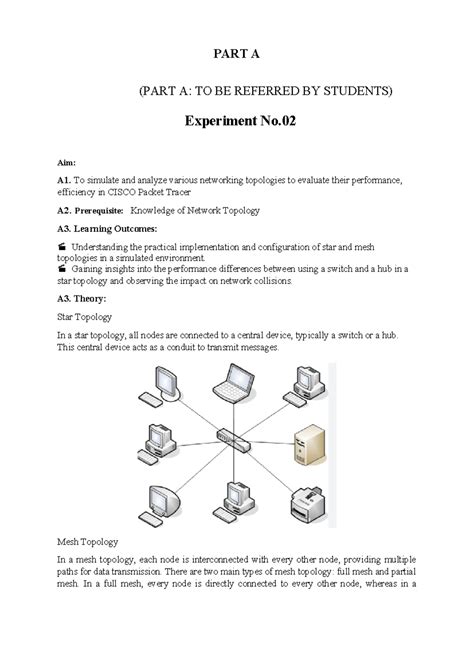 PART A

(PART A: TO BE REFERRED BY STUDENTS)

Experiment No.02

Aim:

A1. To simulate and analyze various networking topologies to evaluate their performance, efficiency in CISCO Packet Tracer

A2. Prerequisite: Knowledge of Network Topology

A3. Learning Outcomes:

Understanding the practical implementation and configuration of star and mesh topologies in a simulated environment.
Gaining insights into the performance differences between using a switch and a hub in a star topology and observing the impact on network collisions.

A3. Theory:

Star Topology

In a star topology, all nodes are connected to a central device, typically a switch or a hub. This central device acts as a conduit to transmit messages.

Mesh Topology

In a mesh topology, each node is interconnected with every other node, providing multiple paths for data transmission. There are two main types of mesh topology: full mesh and partial mesh. In a full mesh, every node is directly connected to every other node, whereas in a