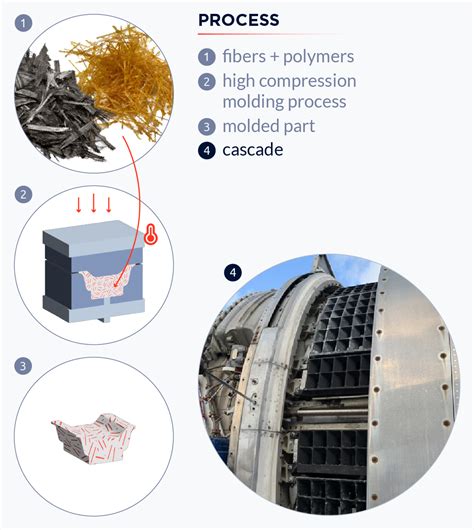 1

PROCESS

1 fibers + polymers
2 high compression molding process
3 molded part
4 cascade

2

3

4