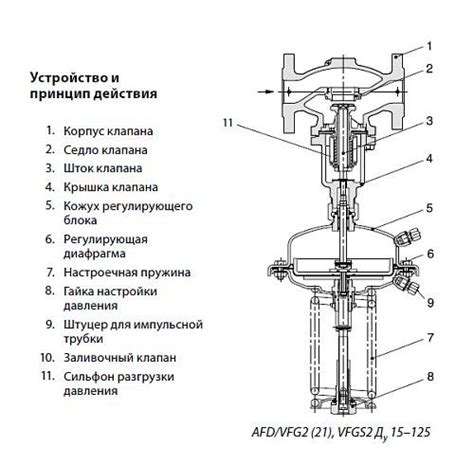 Устройство и принцип действия

1. Корпус клапана
2. Седло клапана
3. Шток клапана
4. Крышка клапана
5. Кожух регулирующего блока
6. Регулирующая диафрагма
7. Настроечная пружина
8. Гайка настройки давления
9. Штуцер для импульсной трубки
10. Заливочный клапан
11. Сильфон разгрузки давления

1
2
11
3
4
5
6
9
7
8

AFD/VFG2 (21), VFGS2 $Д_у$ 15–125