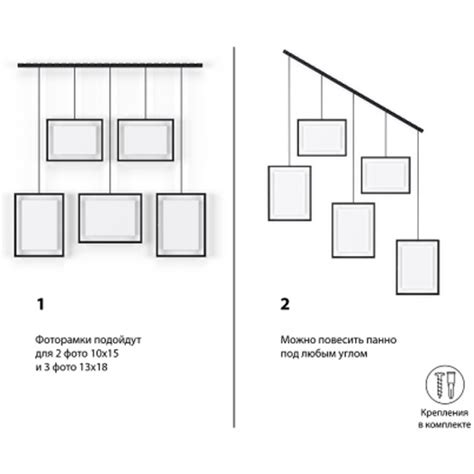 1

Фоторамки подойдут для 2 фото 10x15 и 3 фото 13x18

2

Можно повесить панно под любым углом

Крепления в комплекте