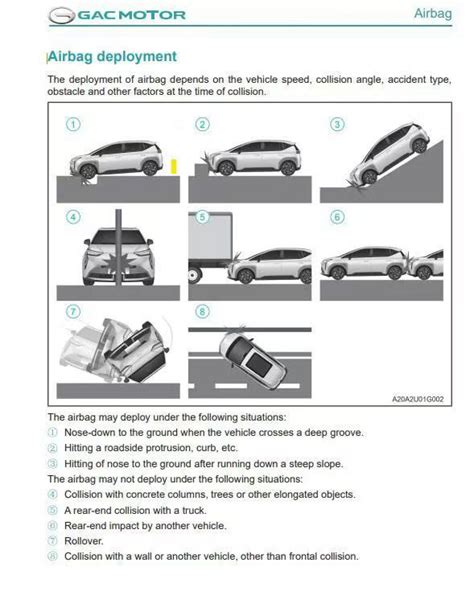 GAC MOTOR

Airbag

Airbag deployment

The deployment of airbag depends on the vehicle speed, collision angle, accident type, obstacle and other factors at the time of collision.

①
②
③
④
⑤
⑥
⑦
⑧

A20A2U01G002

The airbag may deploy under the following situations:

① Nose-down to the ground when the vehicle crosses a deep groove.

② Hitting a roadside protrusion, curb, etc.

③ Hitting of nose to the ground after running down a steep slope.

The airbag may not deploy under the following situations:

④ Collision with concrete columns, trees or other elongated objects.

⑤ A rear-end collision with a truck.

⑥ Rear-end impact by another vehicle.

⑦ Rollover.

⑧ Collision with a wall or another vehicle, other than frontal collision.