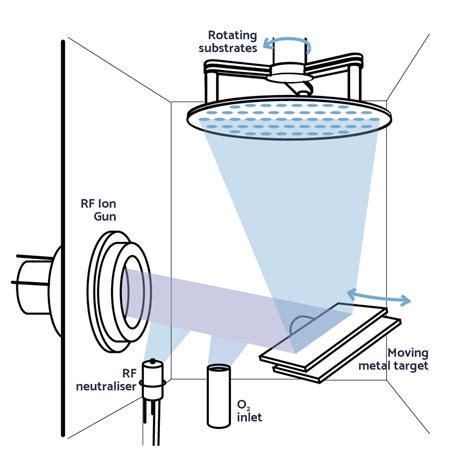 Rotating substrates

RF Ion Gun

Moving metal target

RF neutraliser

$O_2$ inlet