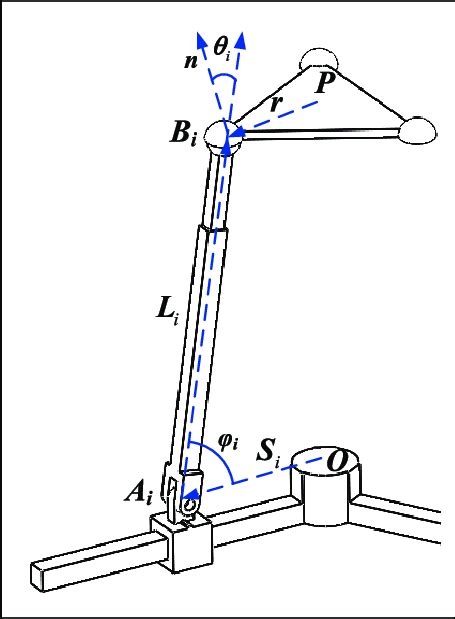 $n$
$\theta_i$
$P$
$r$
$B_i$
$L_i$
$\varphi_i$
$S_i$
$O$
$A_i$