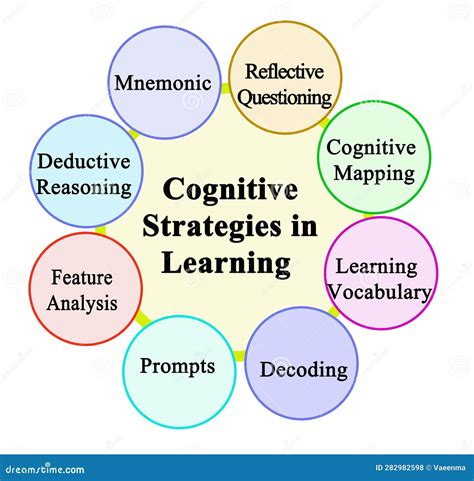 Cognitive Strategies in Learning

Mnemonic

Reflective Questioning

Cognitive Mapping

Learning Vocabulary

Decoding

Prompts

Feature Analysis

Deductive Reasoning

dreamstime.com

ID 282982598 © Vaeenma