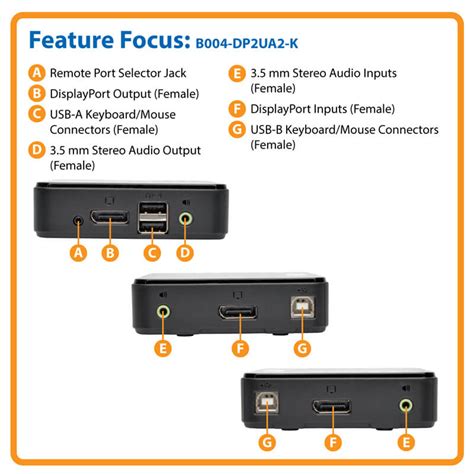 Feature Focus: B004-DP2UA2-K

A Remote Port Selector Jack

B DisplayPort Output (Female)

C USB-A Keyboard/Mouse Connectors (Female)

D 3.5 mm Stereo Audio Output (Female)

E 3.5 mm Stereo Audio Inputs (Female)

F DisplayPort Inputs (Female)

G USB-B Keyboard/Mouse Connectors (Female)

A B C D

E F G

G F E