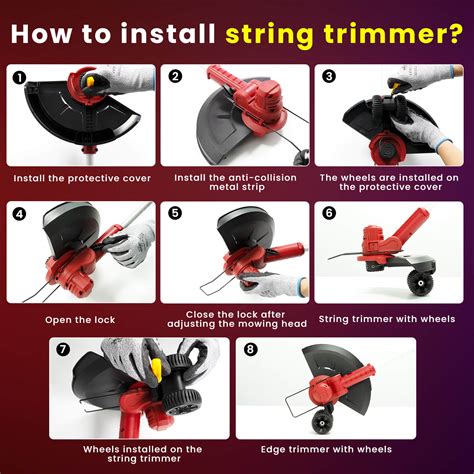 How to install string trimmer?

1
Install the protective cover

2
Install the anti-collision metal strip

3
The wheels are installed on the protective cover

4
Open the lock

5
Close the lock after adjusting the mowing head

6
String trimmer with wheels

7
Wheels installed on the string trimmer

8
Edge trimmer with wheels