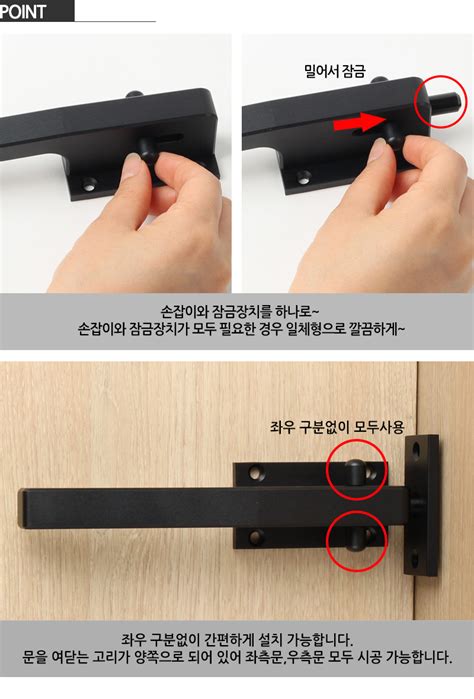 POINT

밀어서 잠금

손잡이와 잠금장치를 하나로~
손잡이와 잠금장치가 모두 필요한 경우 일체형으로 깔끔하게~

좌우 구분없이 모두사용

좌우 구분없이 간편하게 설치 가능합니다.
문을 여닫는 고리가 양쪽으로 되어 있어 좌측문,우측문 모두 시공 가능합니다.