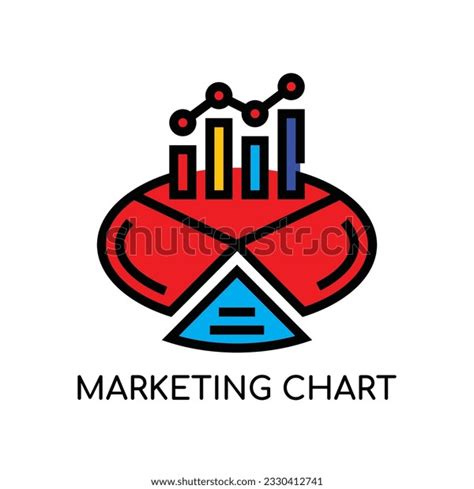 shutterstock

MARKETING CHART

www.shutterstock.com · 2330412741