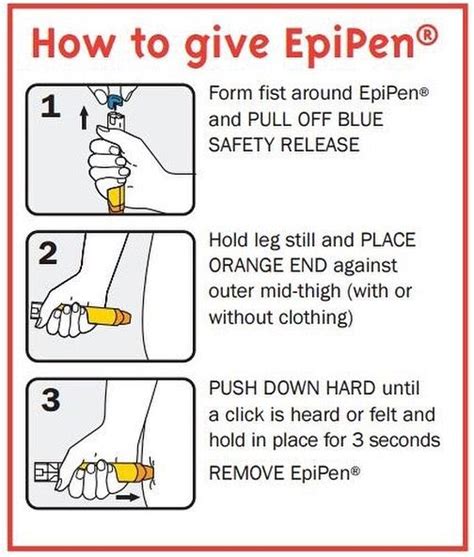 How to give EpiPen®

1

Form fist around EpiPen® and PULL OFF BLUE SAFETY RELEASE

2

Hold leg still and PLACE ORANGE END against outer mid-thigh (with or without clothing)

3

PUSH DOWN HARD until a click is heard or felt and hold in place for 3 seconds

REMOVE EpiPen®