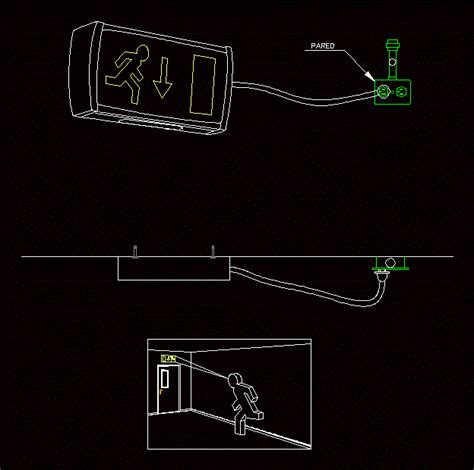 PARED