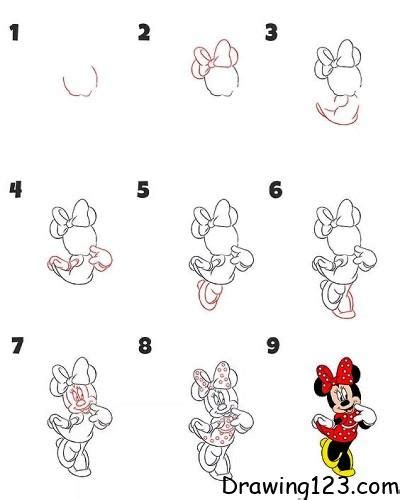 1

2

3

4

5

6

7

8

9

Drawing123.com