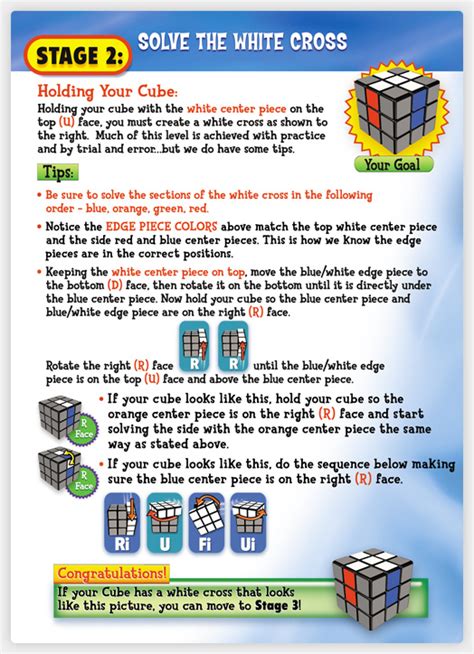 STAGE 2: SOLVE THE WHITE CROSS

Holding Your Cube:
Holding your cube with the white center piece on the top (U) face, you must create a white cross as shown to the right. Much of this level is achieved with practice and by trial and error...but we do have some tips.

Your Goal

Tips:

• Be sure to solve the sections of the white cross in the following order - blue, orange, green, red.

• Notice the EDGE PIECE COLORS above match the top white center piece and the side red and blue center pieces. This is how we know the edge pieces are in the correct positions.

• Keeping the white center piece on top, move the blue/white edge piece to the bottom (D) face, then rotate it on the bottom until it is directly under the blue center piece. Now hold your cube so the blue center piece and blue/white edge piece are on the right (R) face.

Rotate the right (R) face R R until the blue/white edge piece is on the top (U) face and above the blue center piece.

R Face

• If your cube looks like this, hold your cube so the orange center piece is on the right (R) face and start solving the side with the orange center piece the same way as stated above.

R Face

• If your cube looks like this, do the sequence below making sure the blue center piece is on the right (R) face.

Ri U Fi Ui

Congratulations!
If your Cube has a white cross that looks like this picture, you can move to Stage 3!