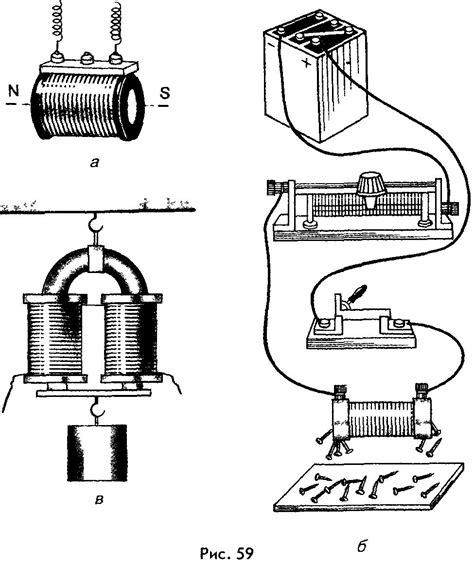 N
S
а
в
−
+
б
Рис. 59