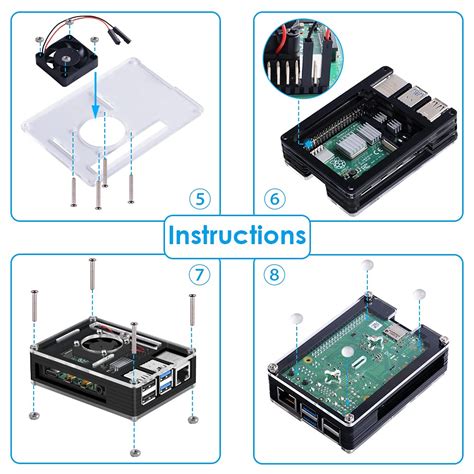 5

6

Instructions

7

8