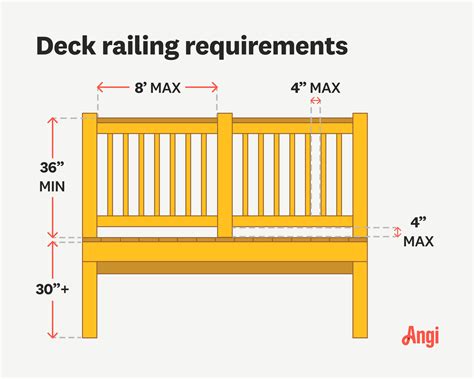 Deck railing requirements

8' MAX

4" MAX

36" MIN

4" MAX

30"+

Angi