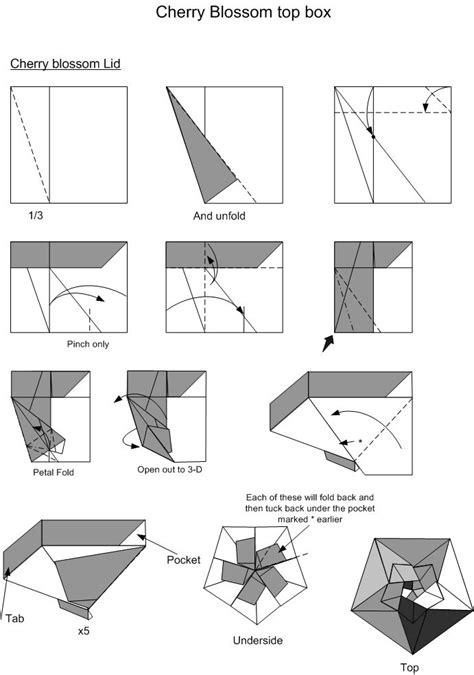 Cherry Blossom top box

Cherry blossom Lid

1/3

And unfold

Pinch only

Petal Fold

Open out to 3-D

*

Each of these will fold back and then tuck back under the pocket marked * earlier

Pocket

Tab

x5

Underside

Top