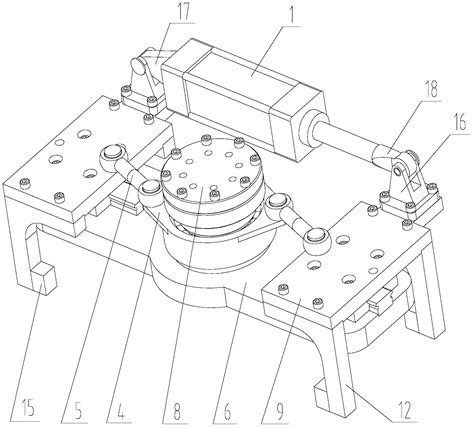 17
1
18
16
15
5
4
8
6
9
12