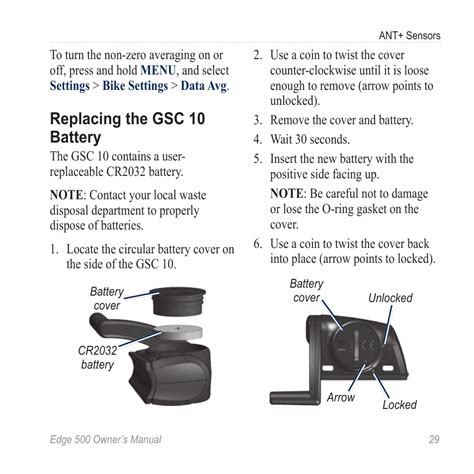 ANT+ Sensors

To turn the non-zero averaging on or off, press and hold MENU, and select Settings > Bike Settings > Data Avg.

Replacing the GSC 10 Battery

The GSC 10 contains a user-replaceable CR2032 battery.

NOTE: Contact your local waste disposal department to properly dispose of batteries.

1. Locate the circular battery cover on the side of the GSC 10.

Battery cover

CR2032 battery

2. Use a coin to twist the cover counter-clockwise until it is loose enough to remove (arrow points to unlocked).

3. Remove the cover and battery.

4. Wait 30 seconds.

5. Insert the new battery with the positive side facing up.

NOTE: Be careful not to damage or lose the O-ring gasket on the cover.

6. Use a coin to twist the cover back into place (arrow points to locked).

Battery cover

Unlocked

Arrow

Locked

Edge 500 Owner's Manual

29