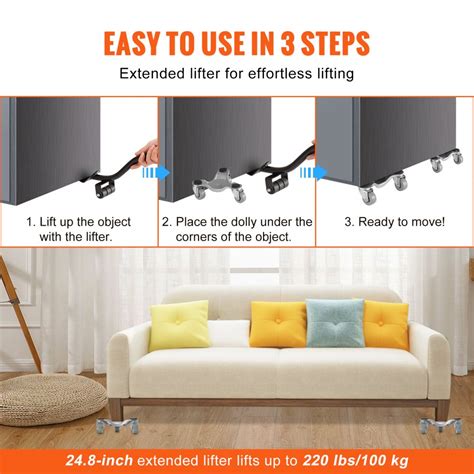 EASY TO USE IN 3 STEPS

Extended lifter for effortless lifting

1. Lift up the object with the lifter.

2. Place the dolly under the corners of the object.

3. Ready to move!

24.8-inch extended lifter lifts up to 220 lbs/100 kg