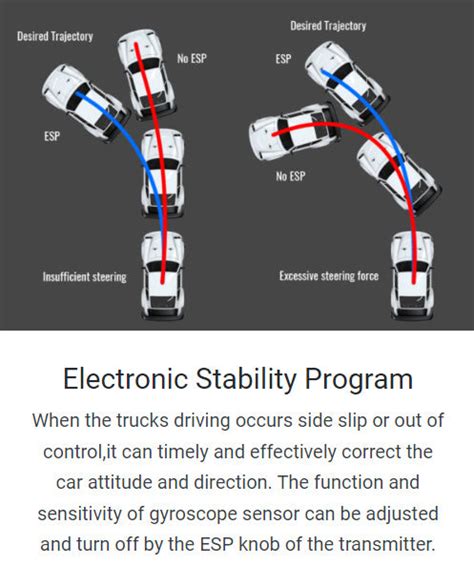 Desired Trajectory

No ESP

ESP

Insufficient steering

Desired Trajectory

ESP

No ESP

Excessive steering force

Electronic Stability Program

When the trucks driving occurs side slip or out of control,it can timely and effectively correct the car attitude and direction. The function and sensitivity of gyroscope sensor can be adjusted and turn off by the ESP knob of the transmitter.