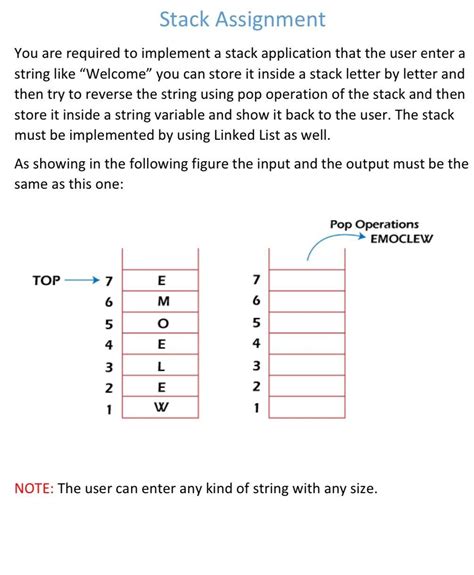 Stack Assignment

You are required to implement a stack application that the user enter a string like “Welcome” you can store it inside a stack letter by letter and then try to reverse the string using pop operation of the stack and then store it inside a string variable and show it back to the user. The stack must be implemented by using Linked List as well.

As showing in the following figure the input and the output must be the same as this one:

Pop Operations
EMOCLEW

TOP 7 E
6 M
5 O
4 E
3 L
2 E
1 W

7
6
5
4
3
2
1

NOTE: The user can enter any kind of string with any size.